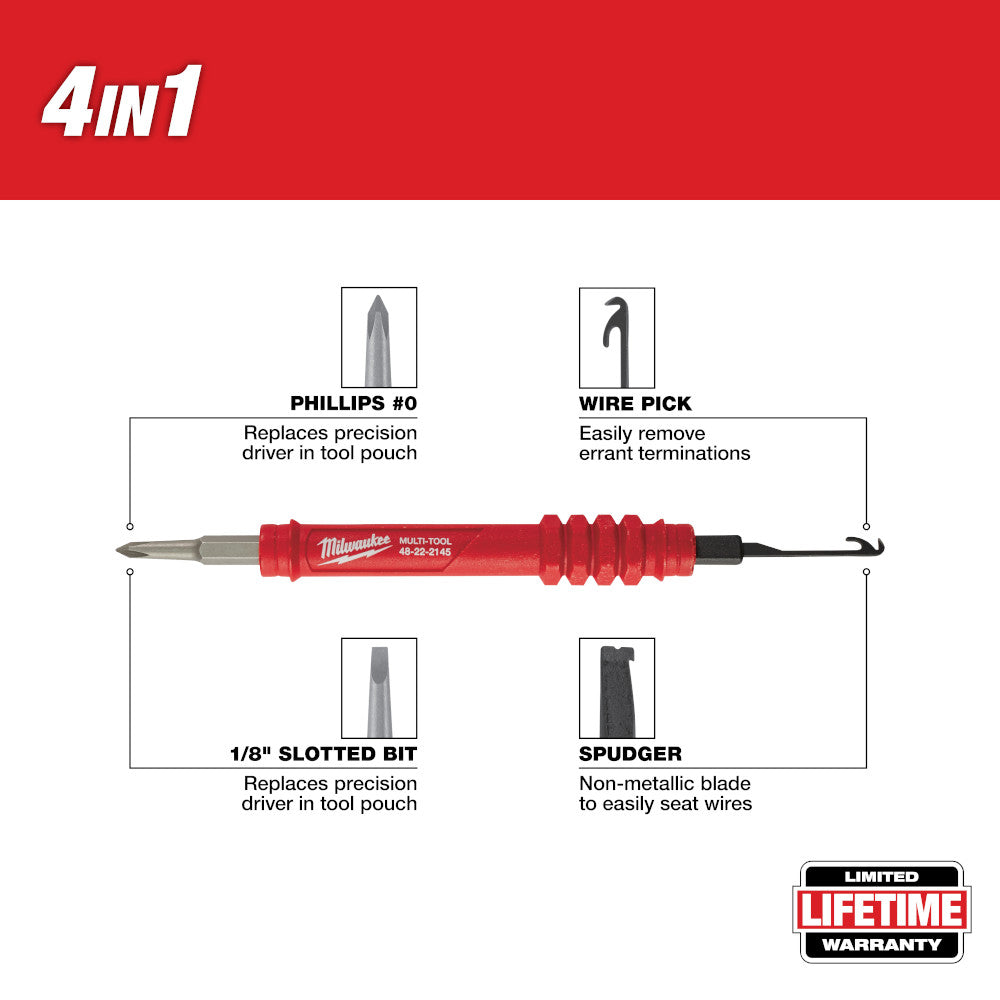 4IN1

PHILLIPS #0

Replaces precision driver in tool pouch

WIRE PICK

Easily remove errant terminations

Milwaukee MULTI-TOOL 48-22-2145

1/8" SLOTTED BIT

Replaces precision driver in tool pouch

SPUDGER

Non-metallic blade to easily seat wires

LIMITED LIFETIME WARRANTY