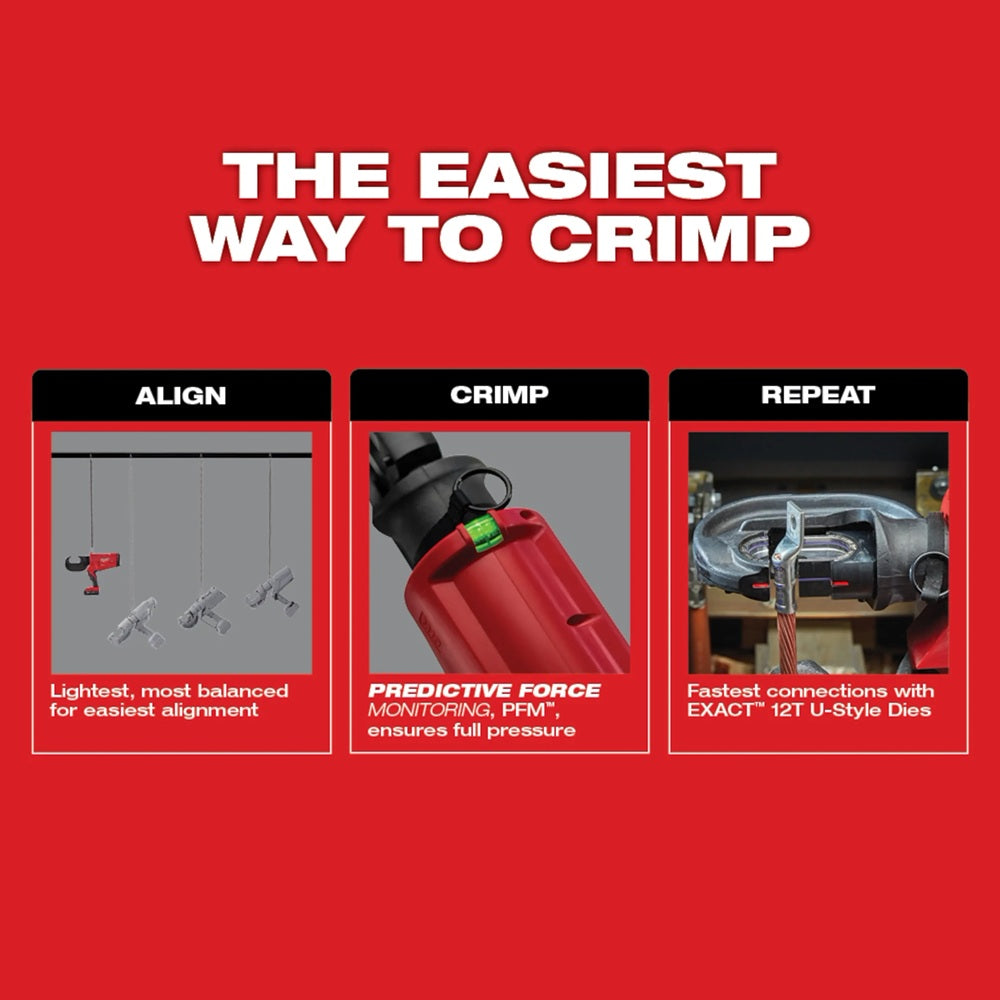 THE EASIEST WAY TO CRIMP

ALIGN

Lightest, most balanced for easiest alignment

CRIMP

PREDICTIVE FORCE MONITORING, PFM™, ensures full pressure

REPEAT

Fastest connections with EXACT™ 12T U-Style Dies