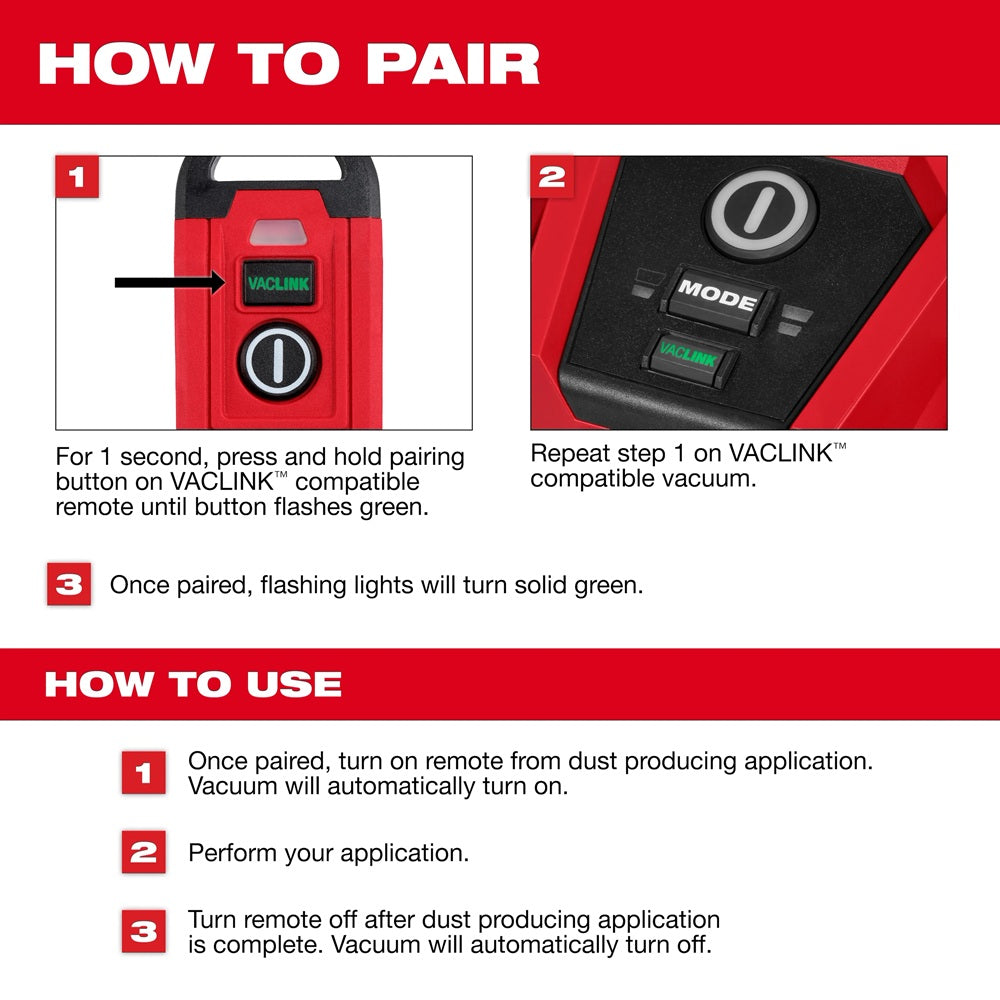 HOW TO PAIR

1

VACLINK

For 1 second, press and hold pairing button on VACLINK™ compatible remote until button flashes green.

2

MODE

VACLINK

Repeat step 1 on VACLINK™ compatible vacuum.

3 Once paired, flashing lights will turn solid green.

HOW TO USE

1 Once paired, turn on remote from dust producing application. Vacuum will automatically turn on.

2 Perform your application.

3 Turn remote off after dust producing application is complete. Vacuum will automatically turn off.